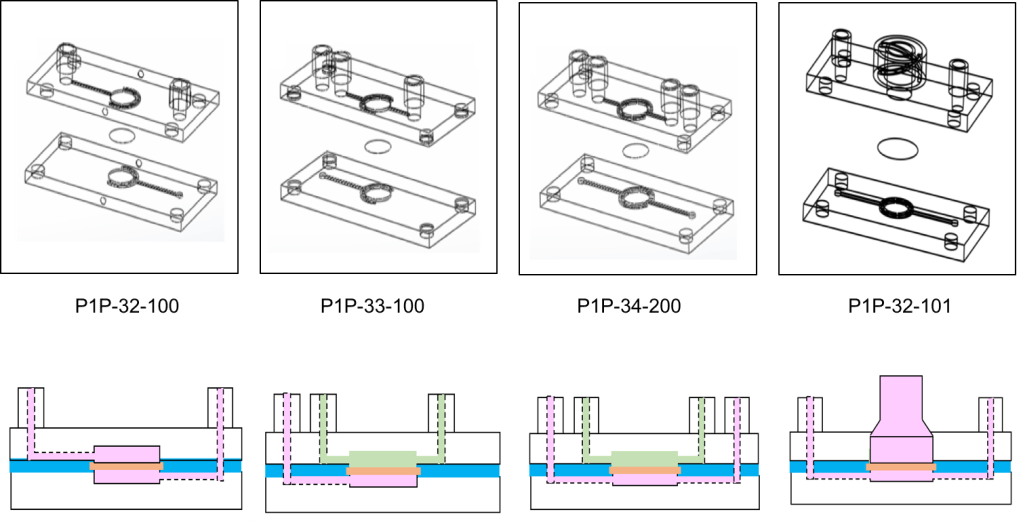 P1P-32-100

P1P-33-100

P1P-34-200

P1P-32-101