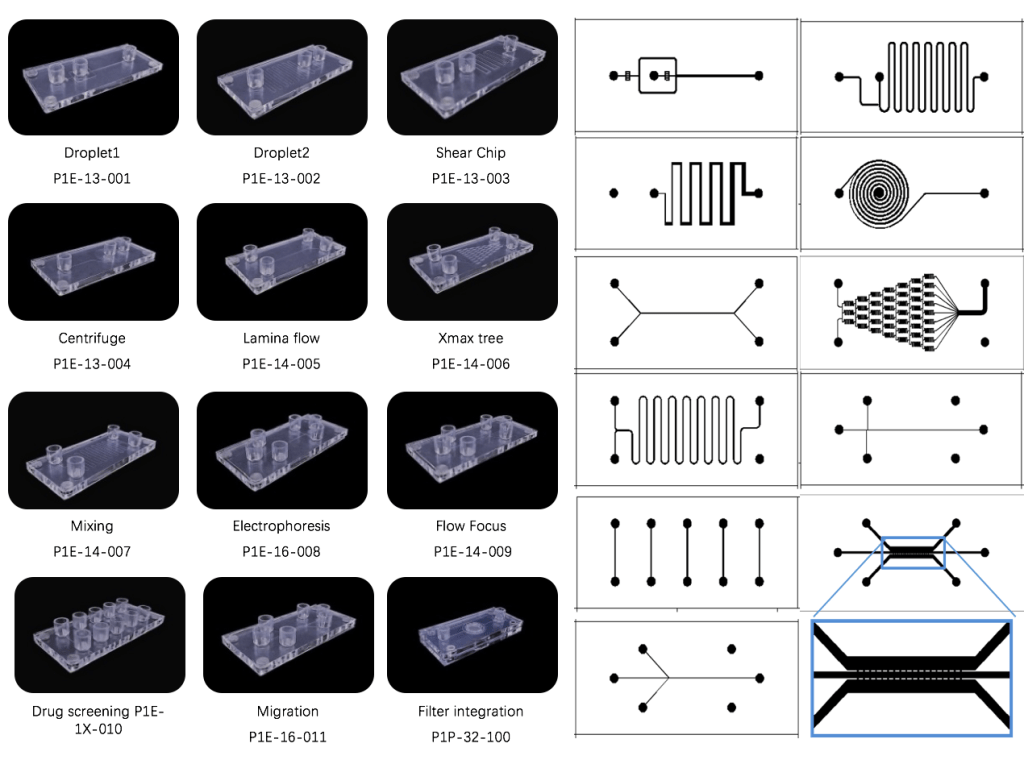 Droplet1
P1E-13-001

Droplet2
P1E-13-002

Shear Chip
P1E-13-003

Centrifuge
P1E-13-004

Lamina flow
P1E-14-005

Xmax tree
P1E-14-006

Mixing
P1E-14-007

Electrophoresis
P1E-16-008

Flow Focus
P1E-14-009

Drug screening P1E-1X-010

Migration
P1E-16-011

Filter integration
P1P-32-100